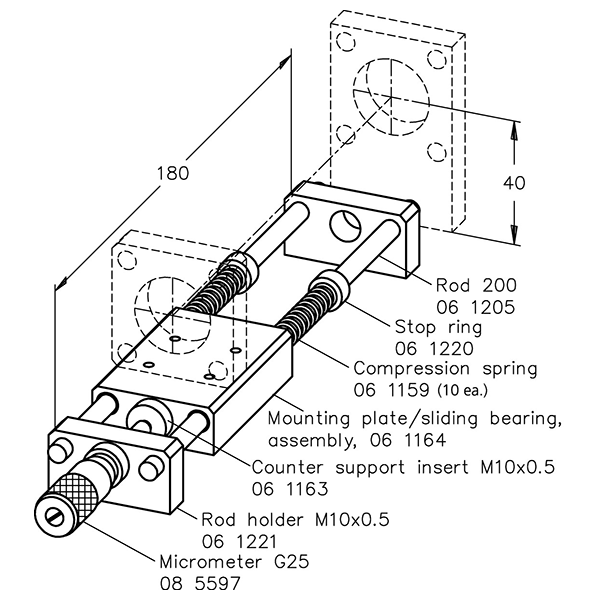 180

40

Rod 200
06 1205

Stop ring
06 1220

Compression spring
06 1159 (10 ea.)

Mounting plate/sliding bearing, assembly, 06 1164

Counter support insert M10x0.5
06 1163

Rod holder M10x0.5
06 1221

Micrometer G25
08 5597