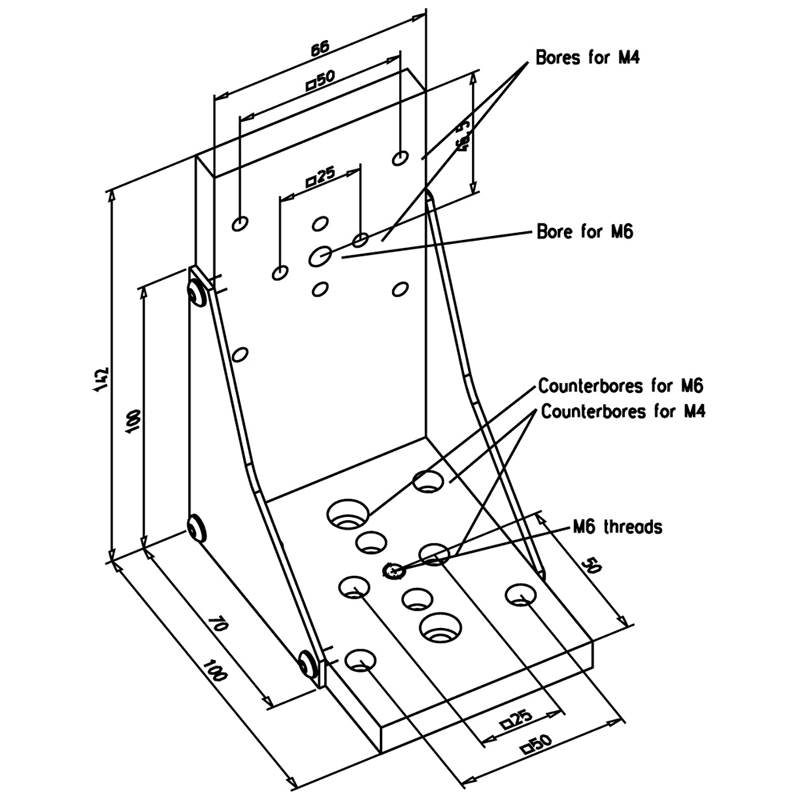 66
□50
Bores for M4
46.5
□25
Bore for M6
142
100
Counterbores for M6
Counterbores for M4
M6 threads
50
70
100
□25
□50