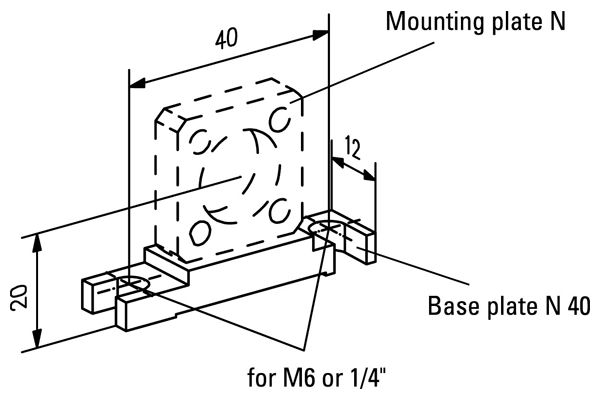 Mounting plate N

40

12

20

Base plate N 40

for M6 or 1/4"